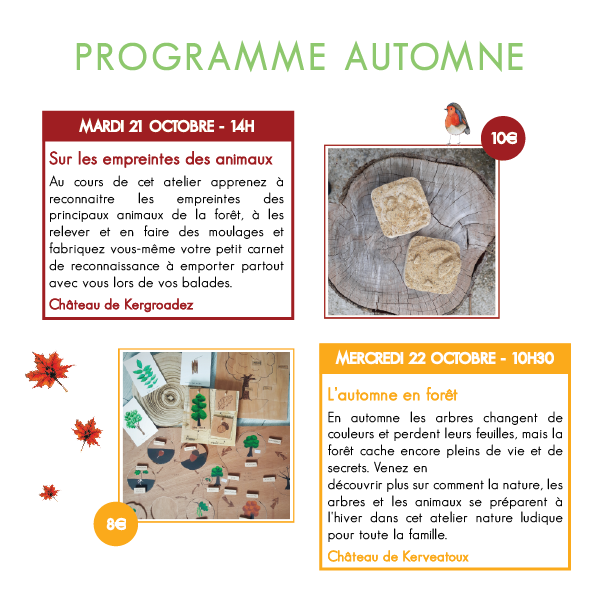 PROGRAMME AUTOMNE

MARDI 21 OCTOBRE - 14H

Sur les empreintes des animaux

Au cours de cet atelier apprenez à reconnaitre les empreintes des principaux animaux de la forêt, à les relever et en faire des moulages et fabriquez vous-même votre petit carnet de reconnaissance à emporter partout avec vous lors de vos balades.

Château de Kergroadez

10€

8€

MERCREDI 22 OCTOBRE - 10H30

L'automne en forêt

En automne les arbres changent de couleurs et perdent leurs feuilles, mais la forêt cache encore pleins de vie et de secrets. Venez en
découvrir plus sur comment la nature, les arbres et les animaux se préparent à l'hiver dans cet atelier nature ludique pour toute la famille.

Château de Kerveatoux